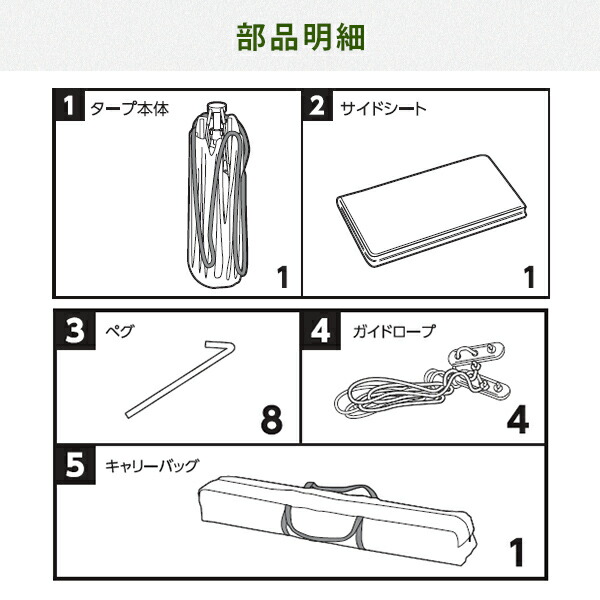 部品明細

1 タープ本体

1

2 サイドシート

1

3 ペグ

8

4 ガイドロープ

4

5 キャリーバッグ

1