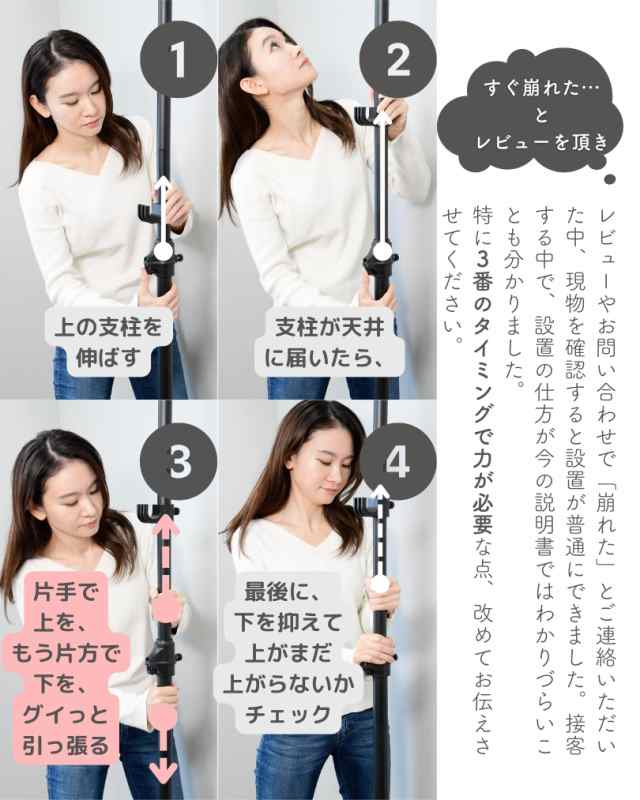 1

上の支柱を伸ばす

2

支柱が天井に届いたら、

3

片手で上を、もう片方で下を、グイっと引っ張る

4

最後に、下を抑えて上がまだ上がらないかチェック

すぐ崩れた…とレビューを頂き

レビューやお問い合わせで「崩れた」とご連絡いただいた中、現物を確認すると設置が普通にできました。接客する中で、設置の仕方が今の説明書ではわかりづらいことも分かりました。

特に3番のタイミングで力が必要な点、改めてお伝えさせてください。