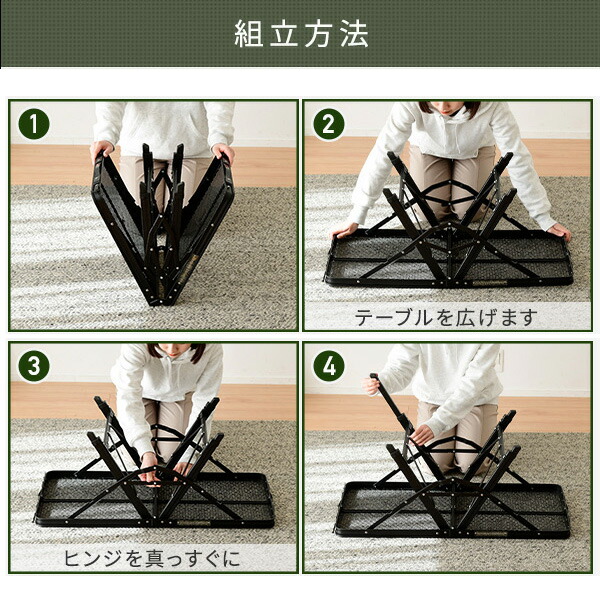 組立方法

1

2

テーブルを広げます

3

ヒンジを真っすぐに

4