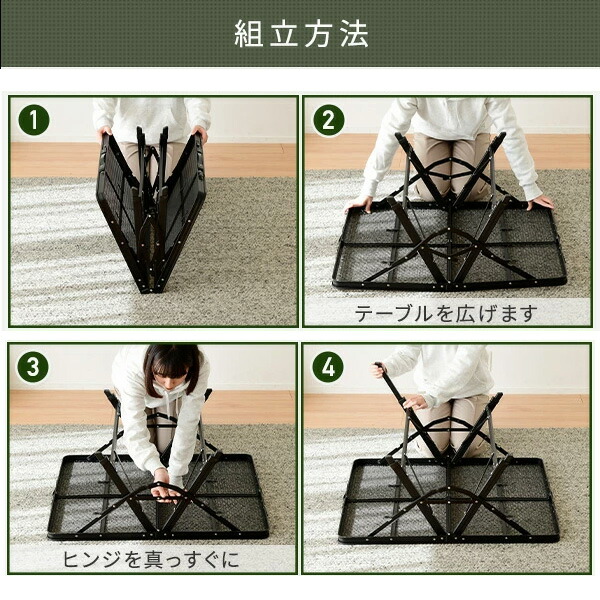 組立方法

1

2

テーブルを広げます

3

ヒンジを真っすぐに

4