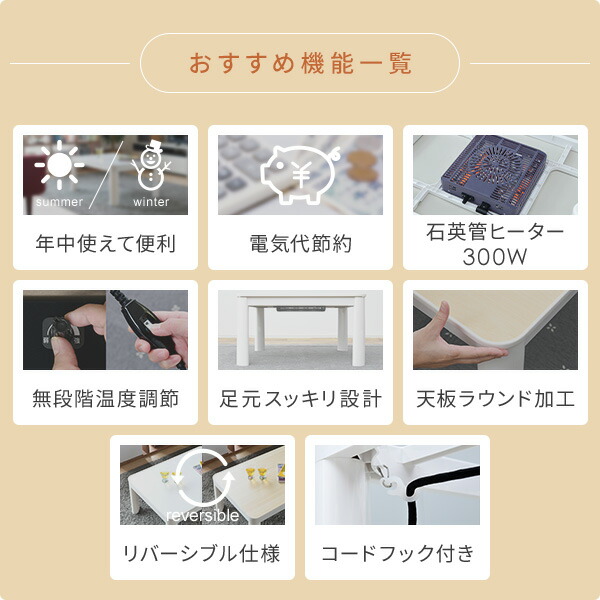 おすすめ機能一覧

summer
winter
年中使えて便利

電気代節約

石英管ヒーター 300W

無段階温度調節

足元スッキリ設計

天板ラウンド加工

reversible
リバーシブル仕様

コードフック付き