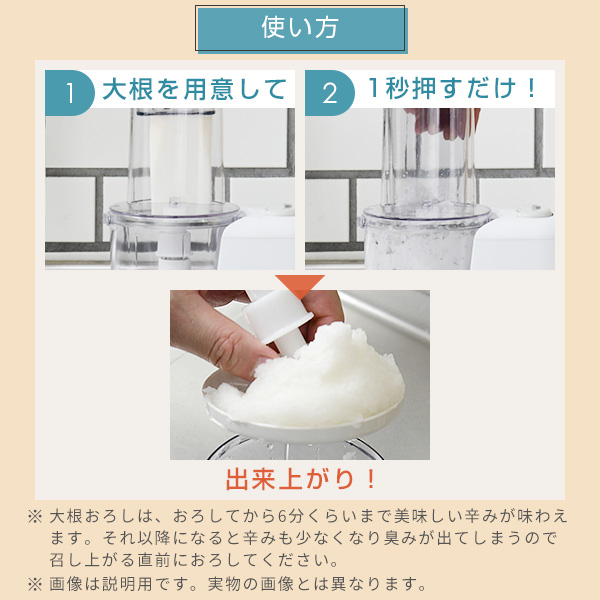 使い方

1 大根を用意して

2 1秒押すだけ！

出来上がり！

※ 大根おろしは、おろしてから6分くらいまで美味しい辛みが味わえます。それ以降になると辛みも少なくなり臭みが出てしまうので召し上がる直前におろしてください。

※ 画像は説明用です。実物の画像とは異なります。