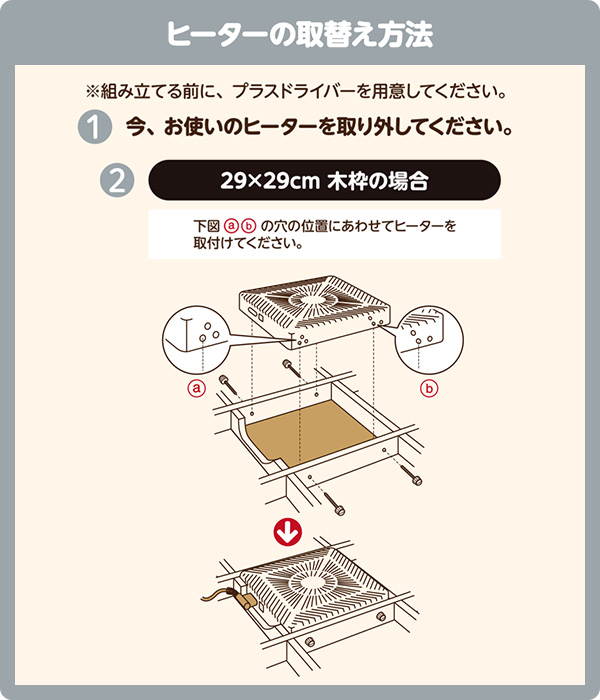 ヒーターの取替え方法

※組み立てる前に、プラスドライバーを用意してください。

1 今、お使いのヒーターを取り外してください。

2 29×29cm 木枠の場合

下図 ⓐⓑ の穴の位置にあわせてヒーターを取付けてください。

ⓐ

ⓑ