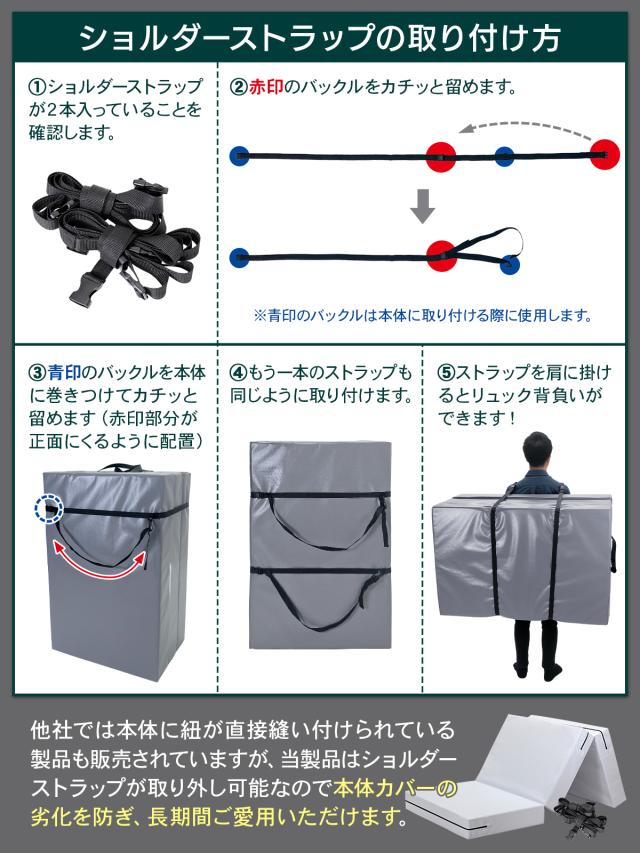 ショルダーストラップの取り付け方

①ショルダーストラップが2本入っていることを確認します。

②赤印のバックルをカチッと留めます。

※青印のバックルは本体に取り付ける際に使用します。

③青印のバックルを本体に巻きつけてカチッと留めます（赤印部分が正面にくるように配置）

④もう一本のストラップも同じように取り付けます。

⑤ストラップを肩に掛けるとリュック背負いができます！

他社では本体に紐が直接縫い付けられている製品も販売されていますが、当製品はショルダーストラップが取り外し可能なので本体カバーの劣化を防ぎ、長期間ご愛用いただけます。