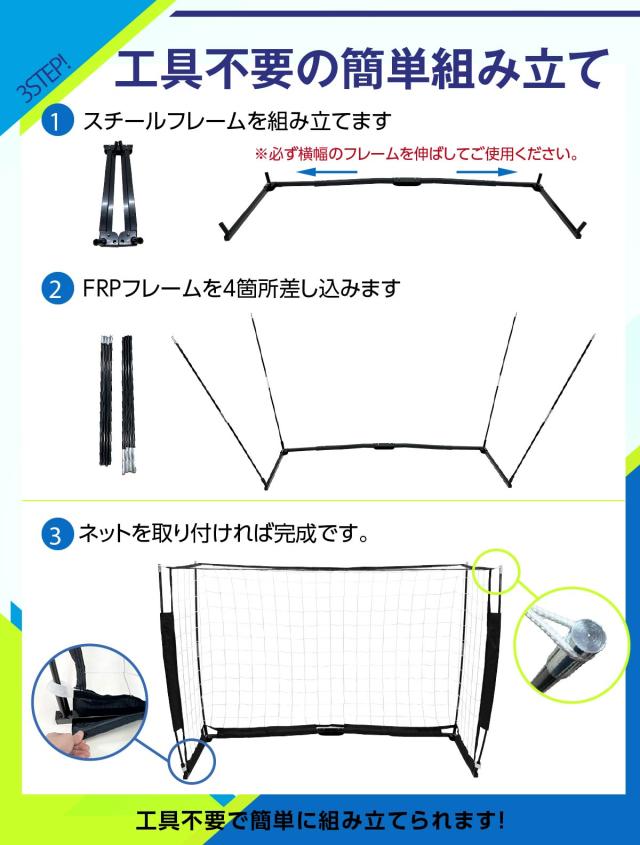 3STEP!

工具不要の簡単組み立て

1 スチールフレームを組み立てます

※必ず横幅のフレームを伸ばしてご使用ください。

2 FRPフレームを4箇所差し込みます

3 ネットを取り付ければ完成です。

工具不要で簡単に組み立てられます!