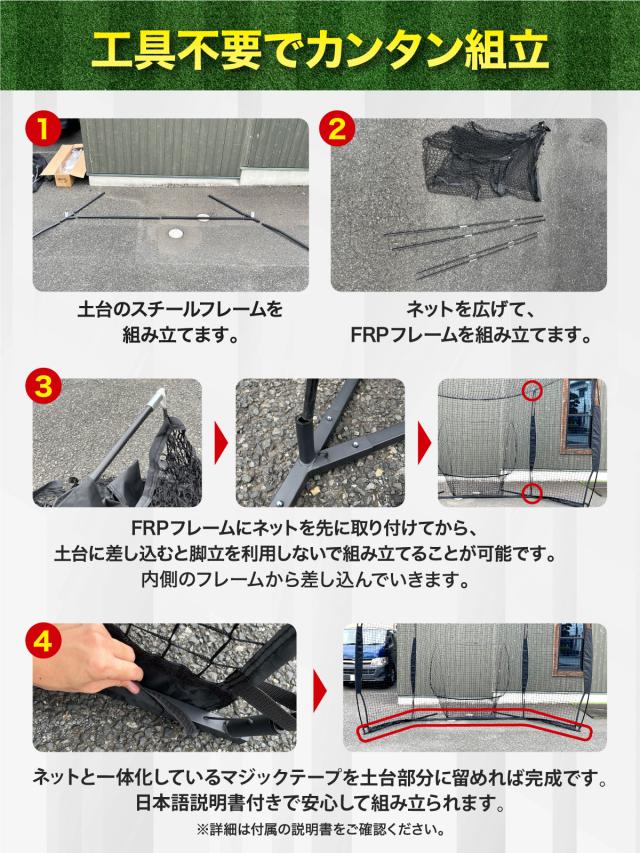 工具不要でカンタン組立

1

土台のスチールフレームを組み立てます。

2

ネットを広げて、FRPフレームを組み立てます。

3

FRPフレームにネットを先に取り付けてから、土台に差し込むと脚立を利用しないで組み立てることが可能です。内側のフレームから差し込んでいきます。

4

ネットと一体化しているマジックテープを土台部分に留めれば完成です。日本語説明書付きで安心して組み立られます。

※詳細は付属の説明書をご確認ください。