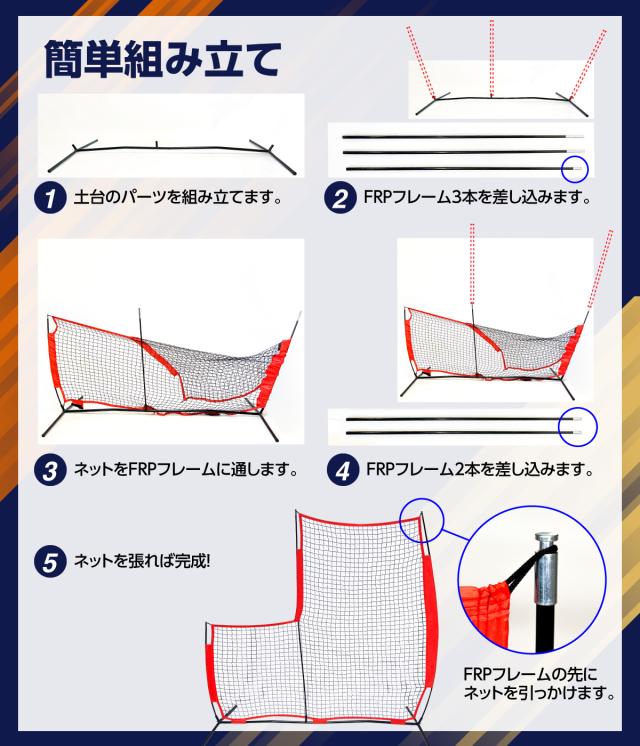 簡単組み立て

1 土台のパーツを組み立てます。

2 FRPフレーム3本を差し込みます。

3 ネットをFRPフレームに通します。

4 FRPフレーム2本を差し込みます。

5 ネットを張れば完成!

FRPフレームの先にネットを引っかけます。