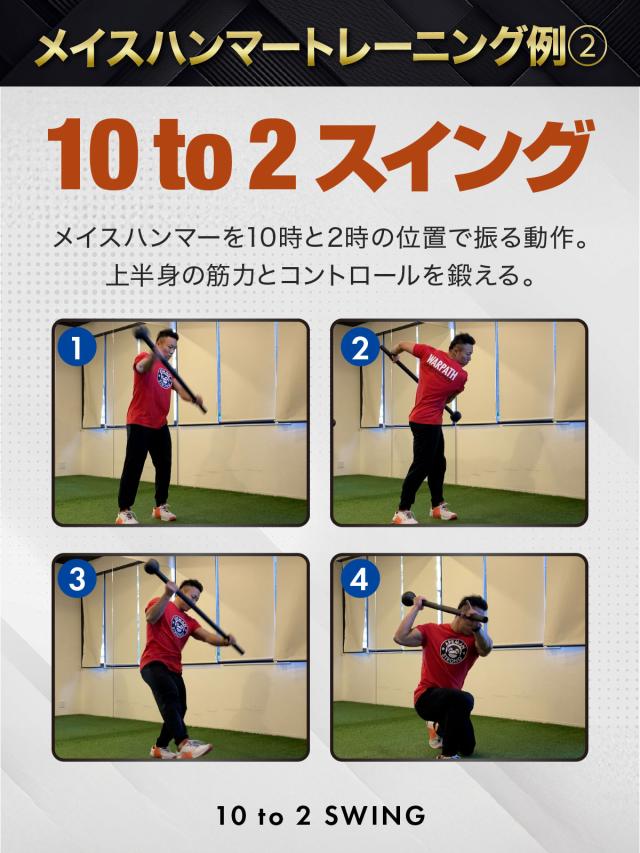 メイスハンマートレーニング例②

10 to 2 スイング

メイスハンマーを10時と2時の位置で振る動作。
上半身の筋力とコントロールを鍛える。

1

2

WARPATH

3

4

10 to 2 SWING