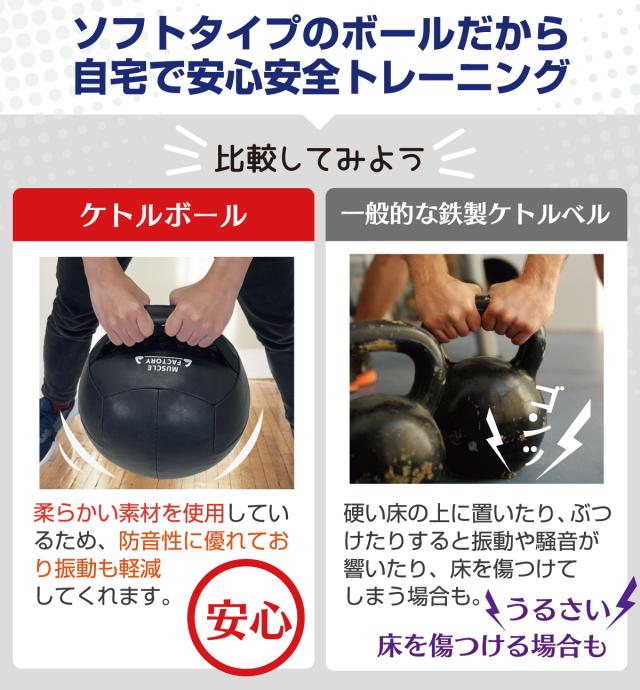 ソフトタイプのボールだから
自宅で安心安全トレーニング

比較してみよう

ケトルボール

MUSCLE FACTORY

柔らかい素材を使用しているため、防音性に優れており振動も軽減してくれます。

安心

一般的な鉄製ケトルベル

ゴン

硬い床の上に置いたり、ぶつけたりすると振動や騒音が響いたり、床を傷つけてしまう場合も。

うるさい
床を傷つける場合も