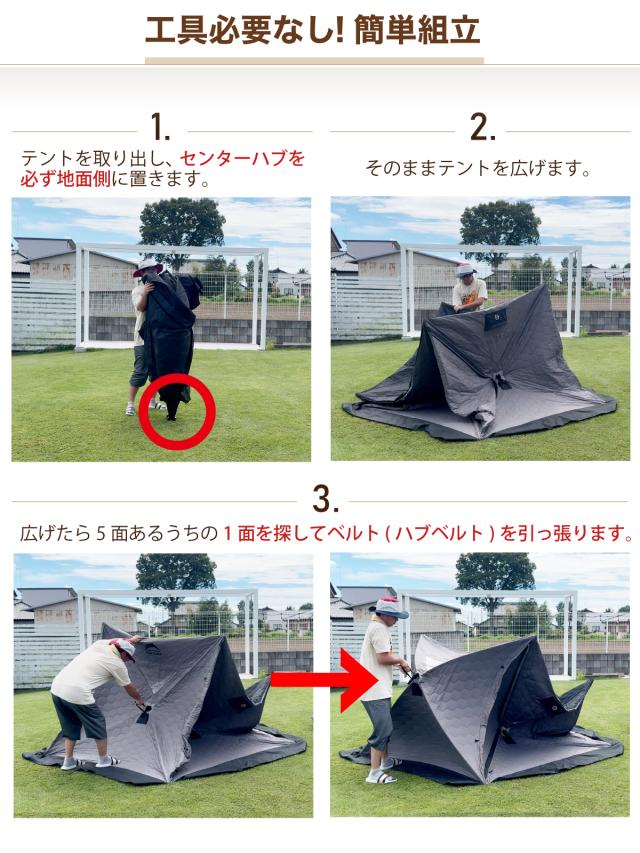 工具必要なし! 簡単組立

1.

テントを取り出し、センターハブを必ず地面側に置きます。

2.

そのままテントを広げます。

3.

広げたら 5 面あるうちの 1 面を探してベルト ( ハブベルト ) を引っ張ります。