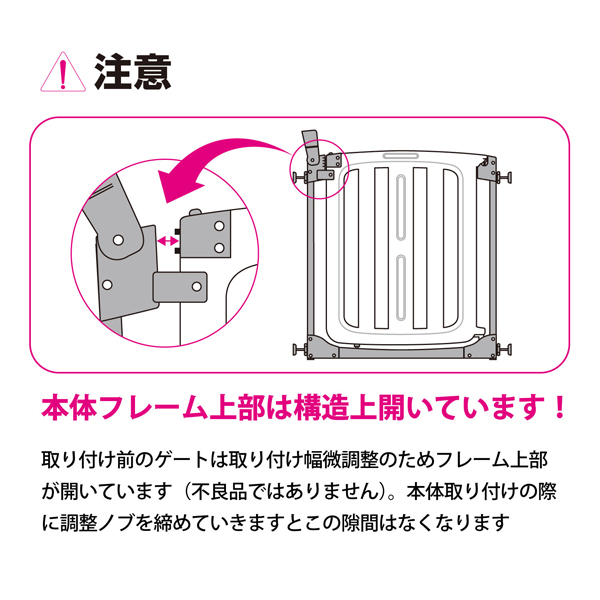 注意

本体フレーム上部は構造上開いています！

取り付け前のゲートは取り付け幅微調整のためフレーム上部が開いています（不良品ではありません)。本体取り付けの際に調整ノブを締めていきますとこの隙間はなくなります