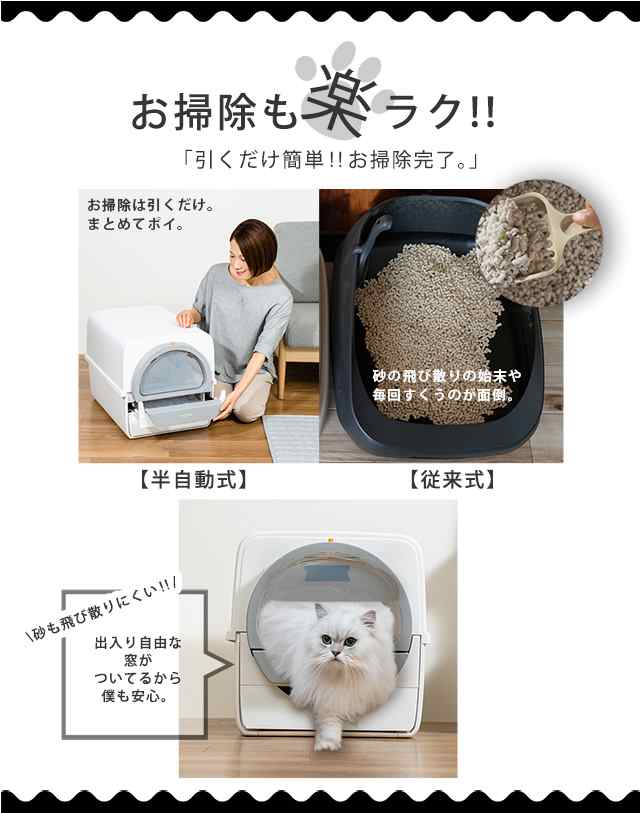 お掃除も楽ラク!!

「引くだけ簡単!!お掃除完了。」

お掃除は引くだけ。
まとめてポイ。

砂の飛び散りの始末や
毎回すくうのが面倒。

【半自動式】

【従来式】

\砂も飛び散りにくい!!/

出入り自由な
窓が
ついてるから
僕も安心。