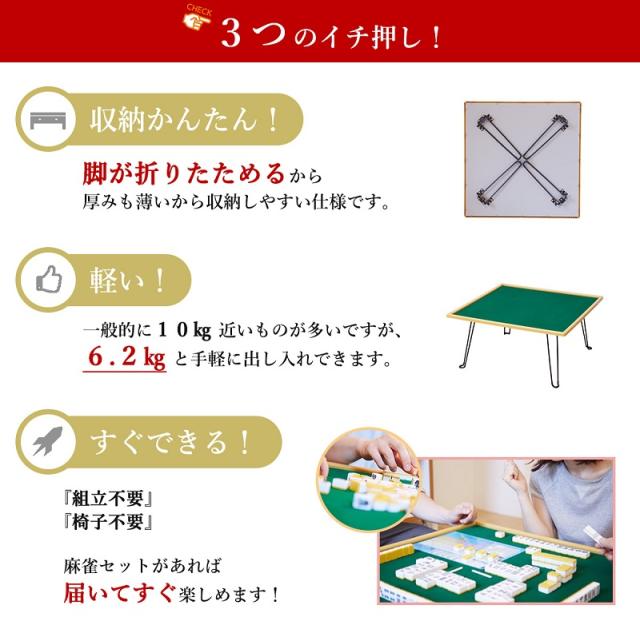 CHECK

3つのイチ押し！

収納かんたん！

脚が折りたためるから
厚みも薄いから収納しやすい仕様です。

軽い！

一般的に１０kg 近いものが多いですが、
６.２kg と手軽に出し入れできます。

すぐできる！

『組立不要』
『椅子不要』

麻雀セットがあれば
届いてすぐ楽しめます！