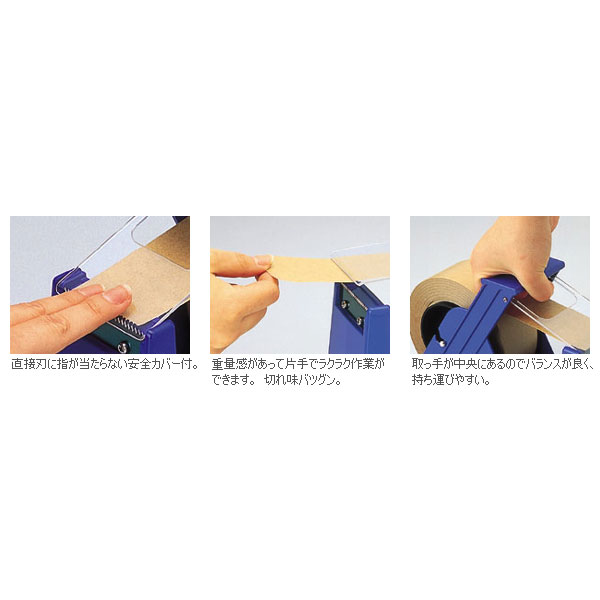 直接刃に指が当たらない安全カバー付。

重量感があって片手でラクラク作業ができます。 切れ味バツグン。

取っ手が中央にあるのでバランスが良く、持ち運びやすい。