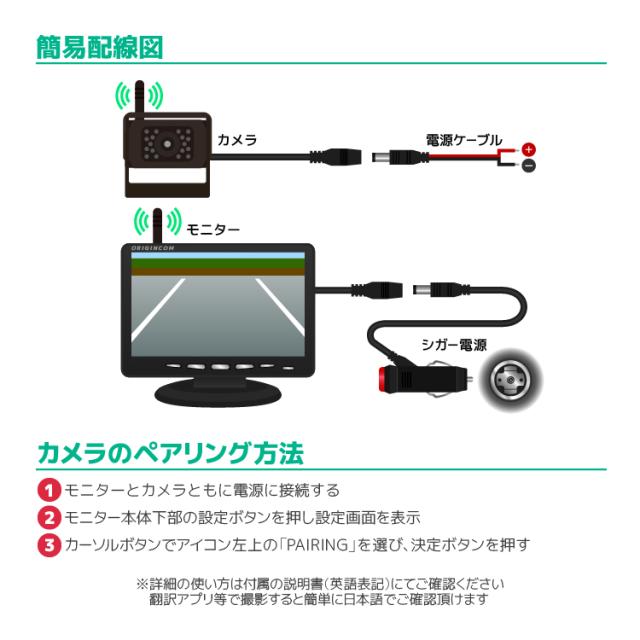 簡易配線図

カメラ

電源ケーブル

+

−

モニター

ORIGINCOM

シガー電源

カメラのペアリング方法

1 モニターとカメラともに電源に接続する

2 モニター本体下部の設定ボタンを押し設定画面を表示

3 カーソルボタンでアイコン左上の「PAIRING」を選び、決定ボタンを押す

※詳細の使い方は付属の説明書(英語表記)にてご確認ください
翻訳アプリ等で撮影すると簡単に日本語でご確認頂けます