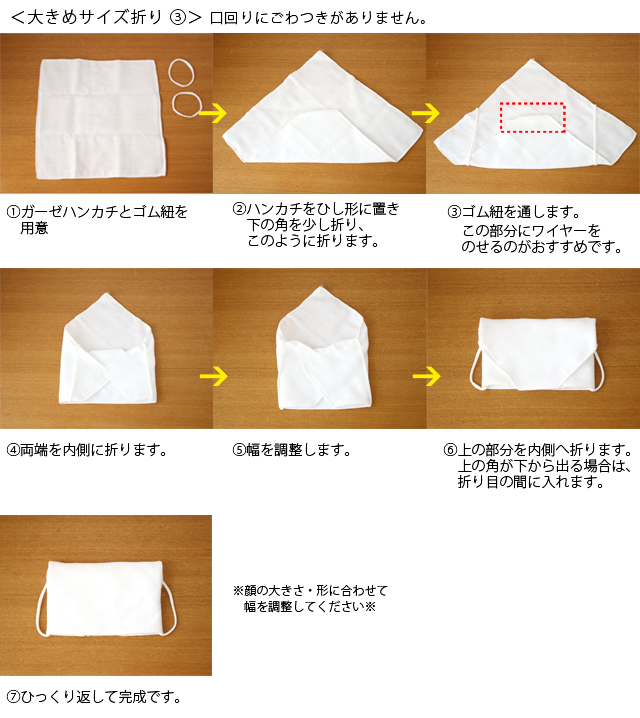 ＜大きめサイズ折り ③＞ 口回りにごわつきがありません。

①ガーゼハンカチとゴム紐を用意

②ハンカチをひし形に置き下の角を少し折り、このように折ります。

③ゴム紐を通します。この部分にワイヤーをのせるのがおすすめです。

④両端を内側に折ります。

⑤幅を調整します。

⑥上の部分を内側へ折ります。上の角が下から出る場合は、折り目の間に入れます。

※顔の大きさ・形に合わせて幅を調整してください※

⑦ひっくり返して完成です。