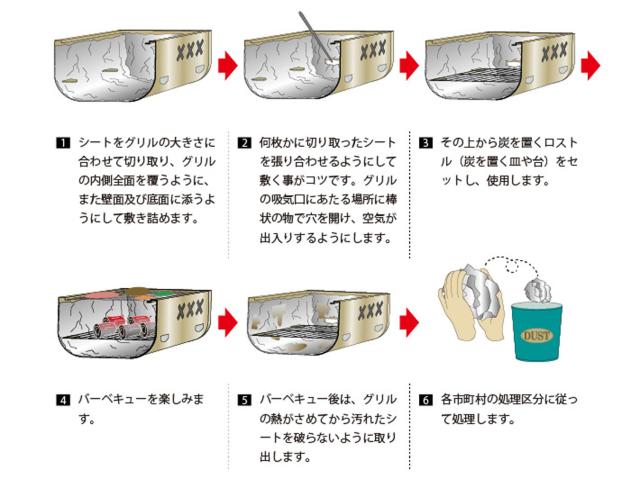 XXX

XXX

XXX

1 シートをグリルの大きさに合わせて切り取り、グリルの内側全面を覆うように、また壁面及び底面に添うようにして敷き詰めます。

2 何枚かに切り取ったシートを張り合わせるようにして敷く事がコツです。グリルの吸気口にあたる場所に棒状の物で穴を開け、空気が出入りするようにします。

3 その上から炭を置くロストル（炭を置く皿や台）をセットし、使用します。

XXX

XXX

DUST

4 バーベキューを楽しみます。

5 バーベキュー後は、グリルの熱がさめてから汚れたシートを破らないように取り出します。

6 各市町村の処理区分に従って処理します。