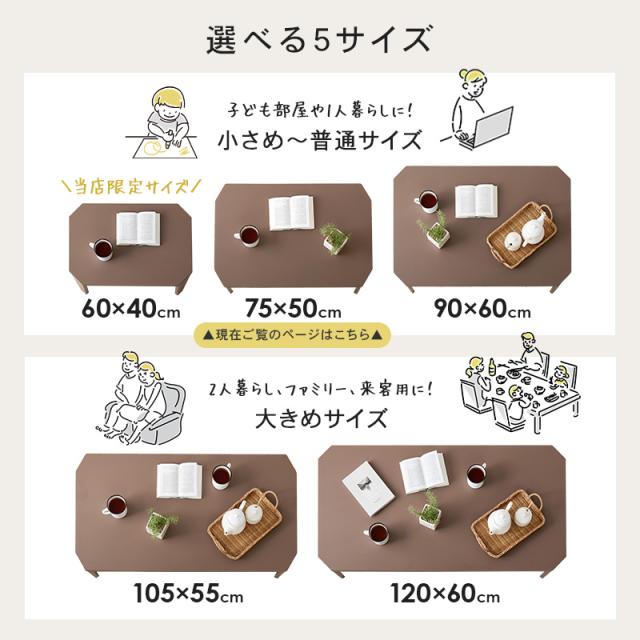 選べる5サイズ

子ども部屋や1人暮らしに!
小さめ〜普通サイズ

\当店限定サイズ/

60×40cm

75×50cm

90×60cm

▲現在ご覧のページはこちら▲

2人暮らし、ファミリー、来客用に!
大きめサイズ

105×55cm

120×60cm