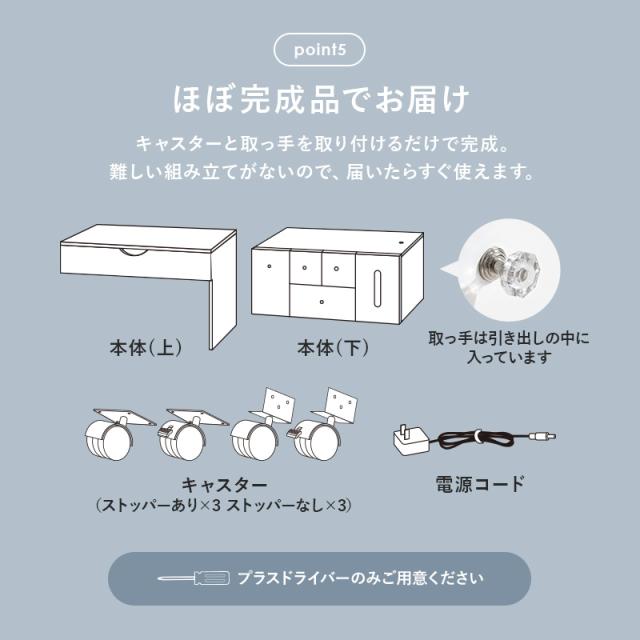 point5

ほぼ完成品でお届け

キャスターと取っ手を取り付けるだけで完成。
難しい組み立てがないので、届いたらすぐ使えます。

本体(上)

本体(下)

取っ手は引き出しの中に入っています

キャスター
(ストッパーあり×3 ストッパーなし×3)

電源コード

プラスドライバーのみご用意ください