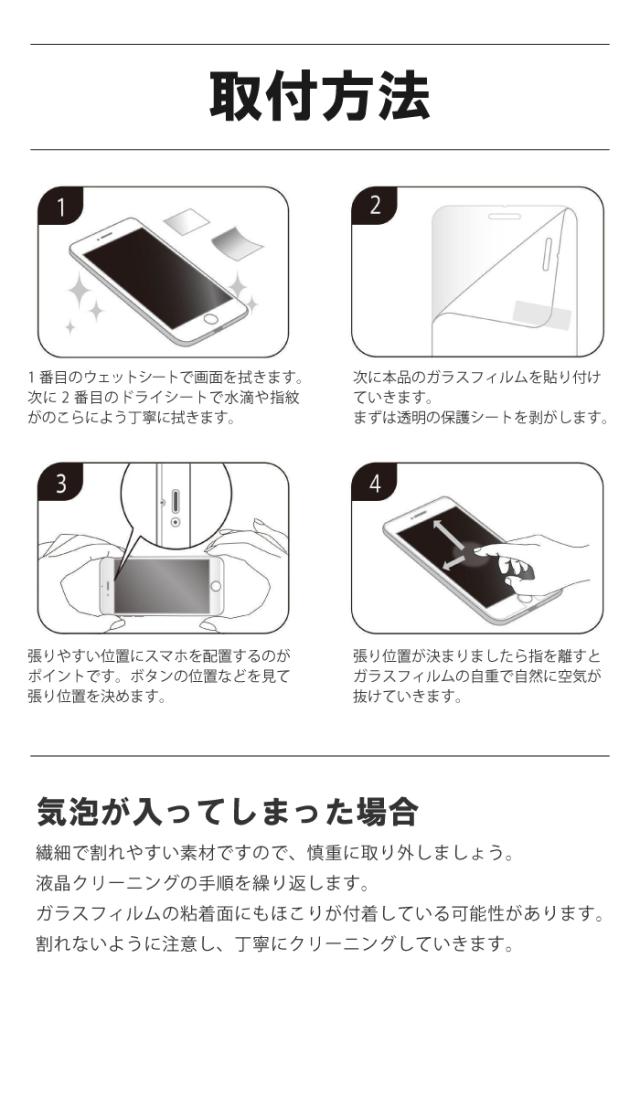 取付方法

1

1番目のウェットシートで画面を拭きます。次に2番目のドライシートで水滴や指紋がのこらによう丁寧に拭きます。

2

次に本品のガラスフィルムを貼り付けていきます。
まずは透明の保護シートを剥がします。

3

張りやすい位置にスマホを配置するのがポイントです。ボタンの位置などを見て張り位置を決めます。

4

張り位置が決まりましたら指を離すとガラスフィルムの自重で自然に空気が抜けていきます。

気泡が入ってしまった場合

繊細で割れやすい素材ですので、慎重に取り外しましょう。
液晶クリーニングの手順を繰り返します。
ガラスフィルムの粘着面にもほこりが付着している可能性があります。
割れないように注意し、丁寧にクリーニングしていきます。