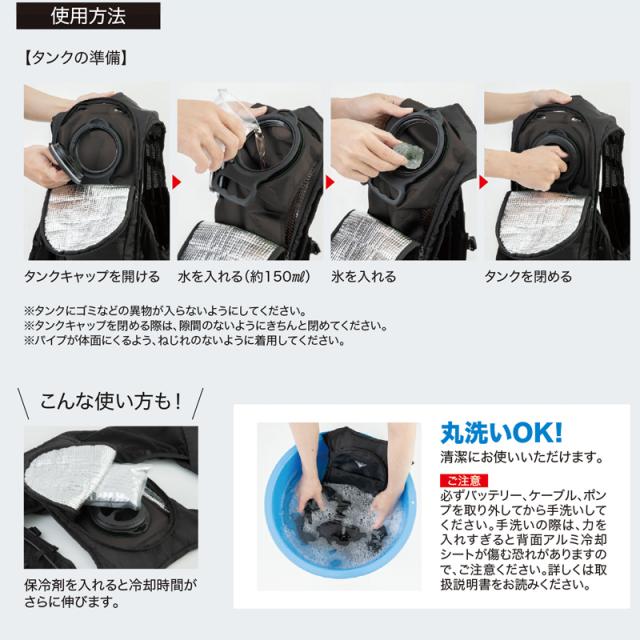 使用方法

【タンクの準備】

タンクキャップを開ける

水を入れる（約150㎖）

氷を入れる

タンクを閉める

※タンクにゴミなどの異物が入らないようにしてください。
※タンクキャップを閉める際は、隙間のないようにきちんと閉めてください。
※パイプが体面にくるよう、ねじれのないように着用してください。

こんな使い方も！

保冷剤を入れると冷却時間がさらに伸びます。

丸洗いOK!
清潔にお使いいただけます。

ご注意
必ずバッテリー、ケーブル、ポンプを取り外してから手洗いしてください。手洗いの際は、力を入れすぎると背面アルミ冷却シートが傷む恐れがありますので、ご注意ください。詳しくは取扱説明書をお読みください。