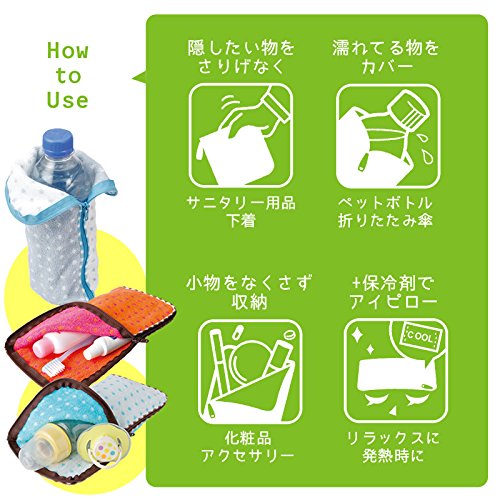 How to Use

隠したい物を
さりげなく

サニタリー用品
下着

濡れてる物を
カバー

ペットボトル
折りたたみ傘

小物をなくさず
収納

化粧品
アクセサリー

+保冷剤で
アイピロー

COOL

リラックスに
発熱時に