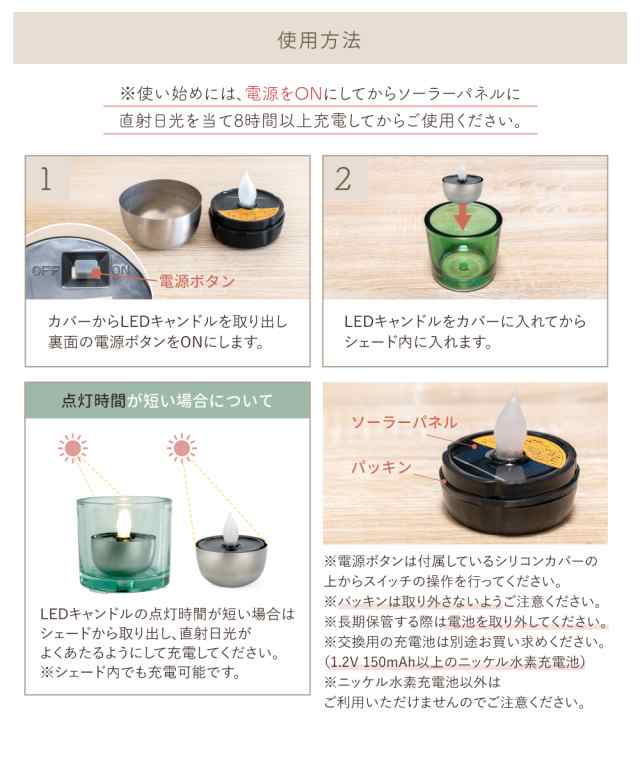 使用方法

※使い始めには、電源をONにしてからソーラーパネルに直射日光を当て8時間以上充電してからご使用ください。

1

OFF ON

電源ボタン

カバーからLEDキャンドルを取り出し裏面の電源ボタンをONにします。

2

LEDキャンドルをカバーに入れてからシェード内に入れます。

点灯時間が短い場合について

LEDキャンドルの点灯時間が短い場合はシェードから取り出し、直射日光がよくあたるようにして充電してください。
※シェード内でも充電可能です。

ソーラーパネル

パッキン

※電源ボタンは付属しているシリコンカバーの上からスイッチの操作を行ってください。
※パッキンは取り外さないようご注意ください。
※長期保管する際は電池を取り外してください。
※交換用の充電池は別途お買い求めください。
（1.2V 150mAh以上のニッケル水素充電池）
※ニッケル水素充電池以外はご利用いただけませんのでご注意ください。