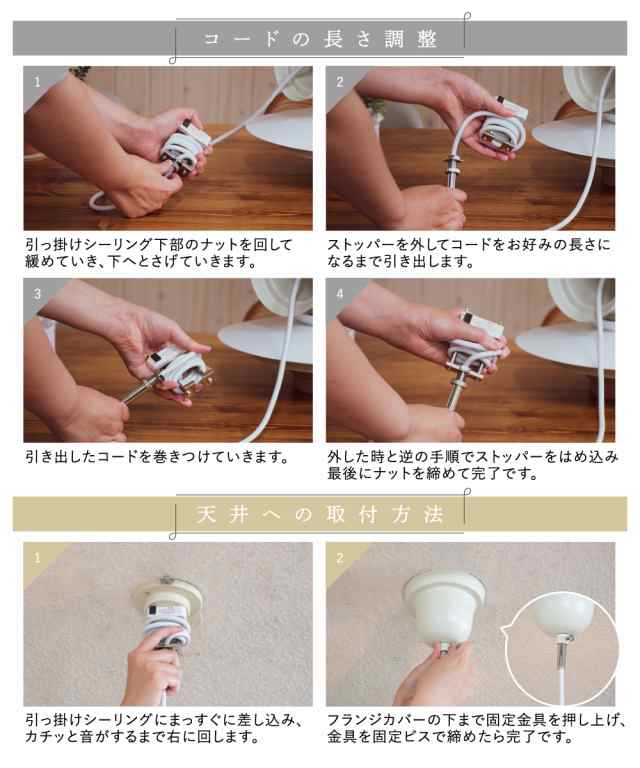 コードの長さ調整

1

引っ掛けシーリング下部のナットを回して緩めていき、下へとさげていきます。

2

ストッパーを外してコードをお好みの長さになるまで引き出します。

3

引き出したコードを巻きつけていきます。

4

外した時と逆の手順でストッパーをはめ込み最後にナットを締めて完了です。

天井への取付方法

1

引っ掛けシーリングにまっすぐに差し込み、カチッと音がするまで右に回します。

2

フランジカバーの下まで固定金具を押し上げ、金具を固定ビスで締めたら完了です。