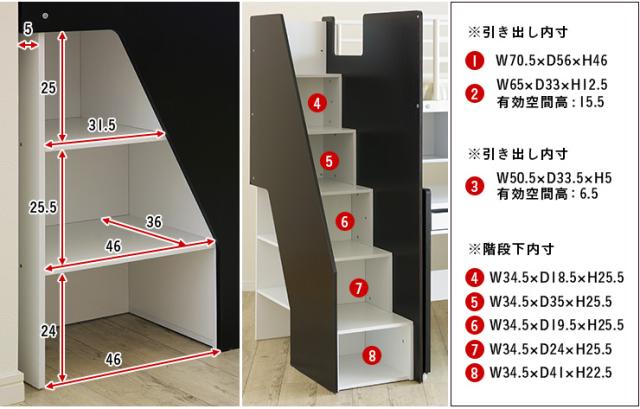 5

25

31.5

25.5

36

46

24

46

4

5

6

7

8

※引き出し内寸

1 W70.5×D56×H46

2 W65×D33×H12.5
有効空間高：15.5

※引き出し内寸

3 W50.5×D33.5×H5
有効空間高：6.5

※階段下内寸

4 W34.5×D18.5×H25.5

5 W34.5×D35×H25.5

6 W34.5×D19.5×H25.5

7 W34.5×D24×H25.5

8 W34.5×D41×H22.5