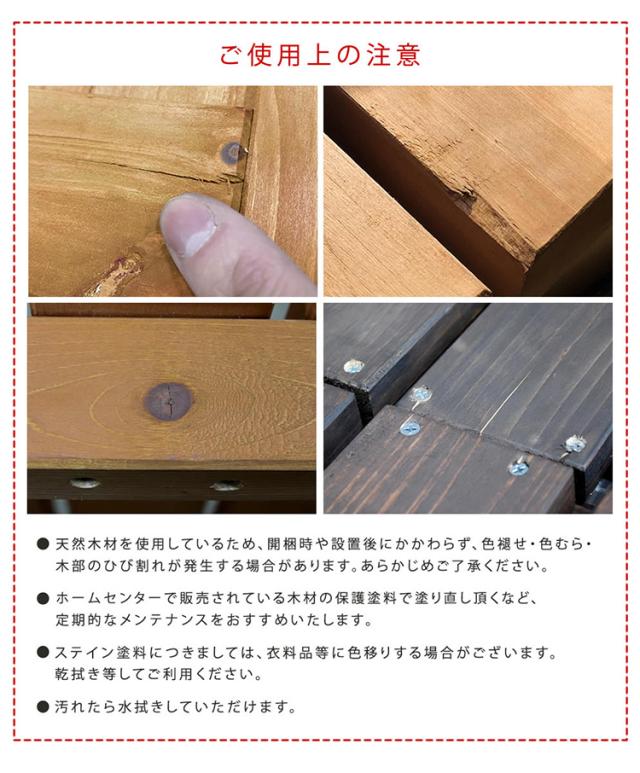 ご使用上の注意

● 天然木材を使用しているため、開梱時や設置後にかかわらず、色褪せ・色むら・木部のひび割れが発生する場合があります。あらかじめご了承ください。

● ホームセンターで販売されている木材の保護塗料で塗り直し頂くなど、定期的なメンテナンスをおすすめいたします。

● ステイン塗料につきましては、衣料品等に色移りする場合がございます。乾拭き等してご利用ください。

● 汚れたら水拭きしていただけます。