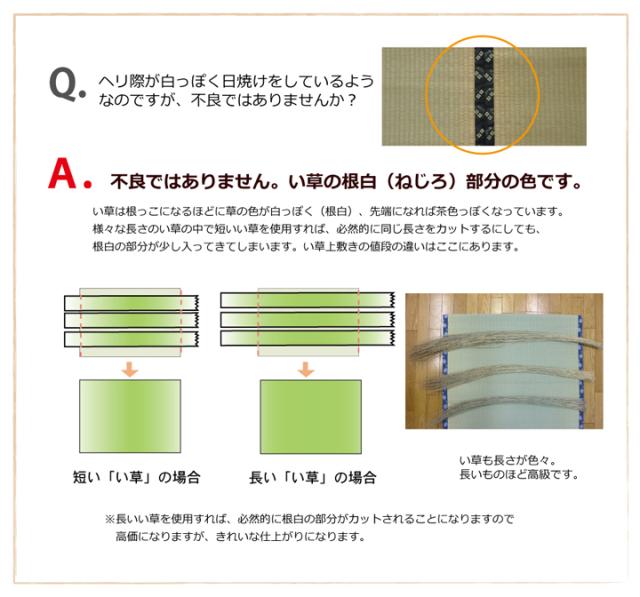 Q. ヘリ際が白っぽく日焼けをしているようなのですが、不良ではありませんか？

A. 不良ではありません。い草の根白（ねじろ）部分の色です。

い草は根っこになるほどに草の色が白っぽく（根白）、先端になれば茶色っぽくなっています。
様々な長さのい草の中で短いい草を使用すれば、必然的に同じ長さをカットするにしても、
根白の部分が少し入ってきてしまいます。い草上敷きの値段の違いはここにあります。

短い「い草」の場合

長い「い草」の場合

い草も長さが色々。
長いものほど高級です。

※長いい草を使用すれば、必然的に根白の部分がカットされることになりますので
高価になりますが、きれいな仕上がりになります。