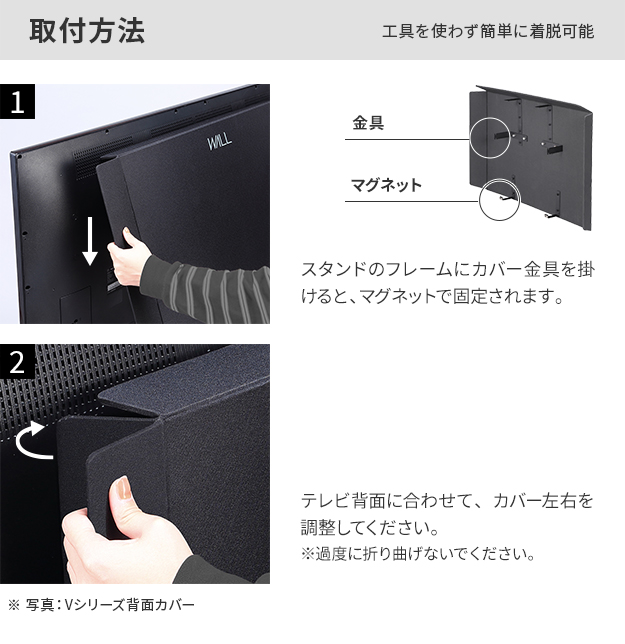 取付方法

工具を使わず簡単に着脱可能

1

WALL

金具

マグネット

スタンドのフレームにカバー金具を掛けると、マグネットで固定されます。

2

テレビ背面に合わせて、カバー左右を調整してください。
※過度に折り曲げないでください。

※ 写真：Vシリーズ背面カバー