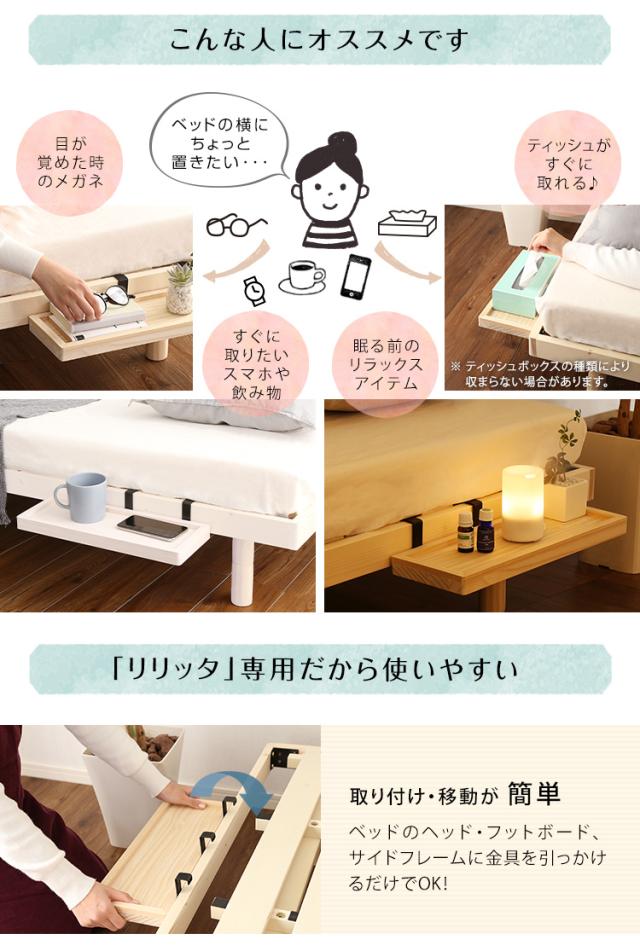 こんな人にオススメです

目が覚めた時のメガネ

ベッドの横にちょっと置きたい・・・

ティッシュがすぐに取れる♪

すぐに取りたいスマホや飲み物

眠る前のリラックスアイテム

※ ティッシュボックスの種類により収まらない場合があります。

「リリッタ」専用だから使いやすい

取り付け・移動が 簡単

ベッドのヘッド・フットボード、サイドフレームに金具を引っかけるだけでOK!