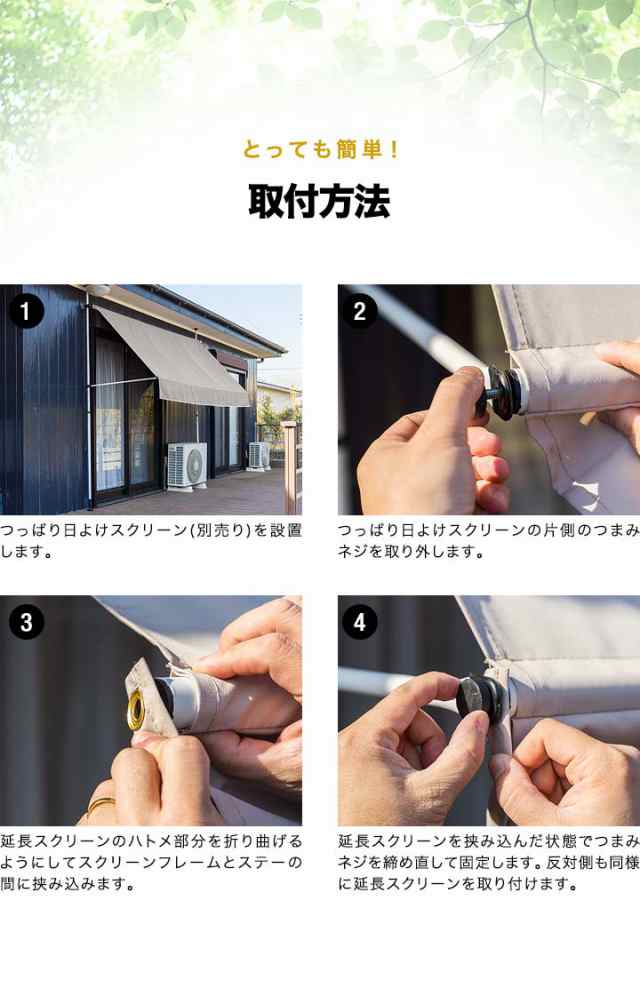 とっても簡単！

取付方法

1

つっぱり日よけスクリーン(別売り)を設置します。

2

つっぱり日よけスクリーンの片側のつまみネジを取り外します。

3

延長スクリーンのハトメ部分を折り曲げるようにしてスクリーンフレームとステーの間に挟み込みます。

4

延長スクリーンを挟み込んだ状態でつまみネジを締め直して固定します。反対側も同様に延長スクリーンを取り付けます。