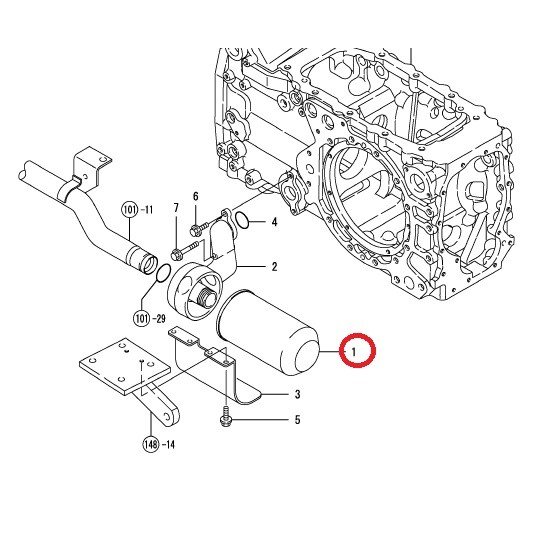 101 -11
7
6
4
2
101 -29
1
3
5
148 -14