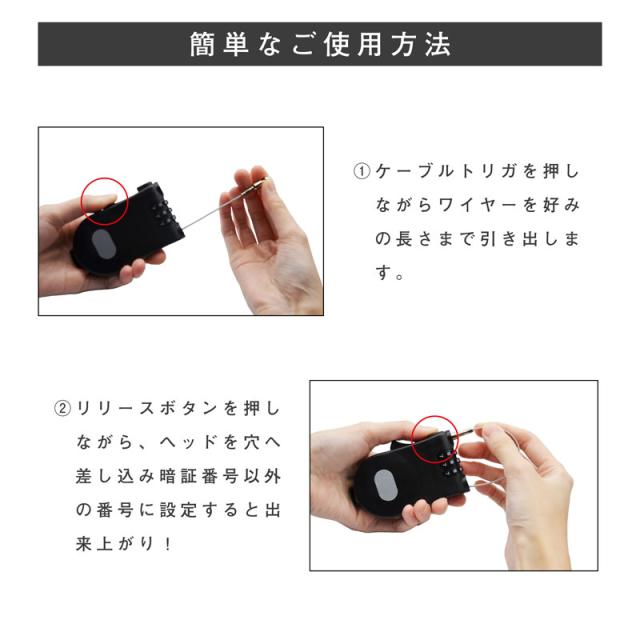 簡単なご使用方法

①ケーブルトリガを押しながらワイヤーを好みの長さまで引き出します。

②リリースボタンを押しながら、ヘッドを穴へ差し込み暗証番号以外の番号に設定すると出来上がり！