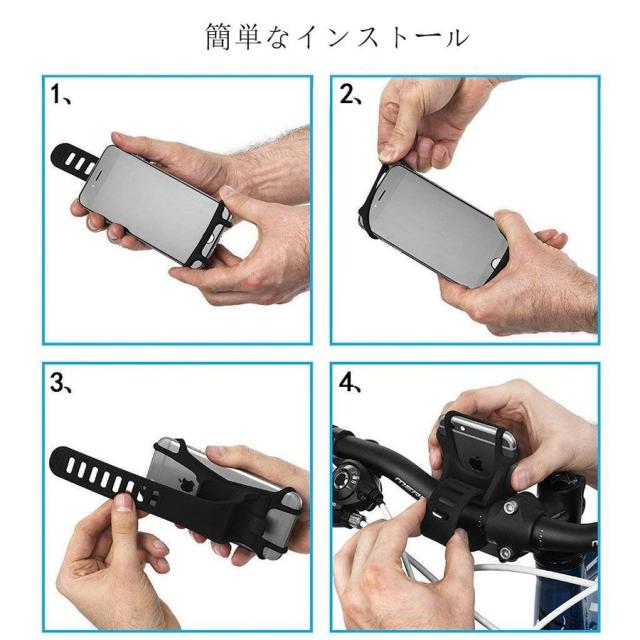 簡単なインストール

1、

2、

3、

4、