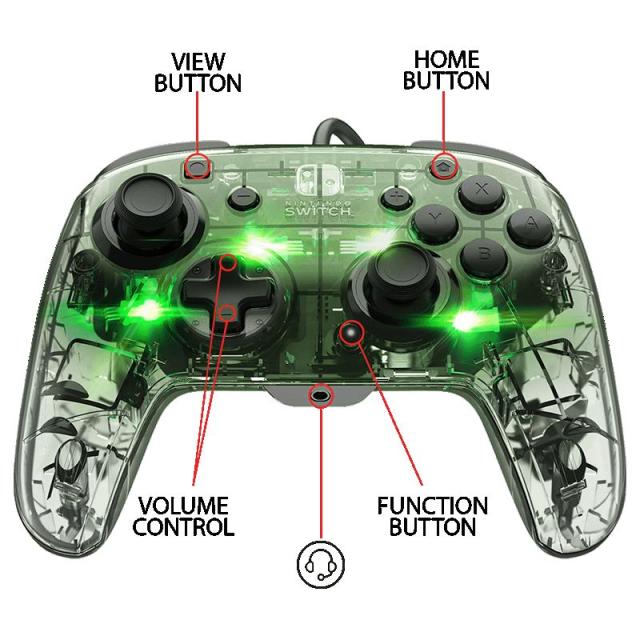 VIEW BUTTON

HOME BUTTON

NINTENDO SWITCH

X

Y

A

B

VOLUME CONTROL

FUNCTION BUTTON