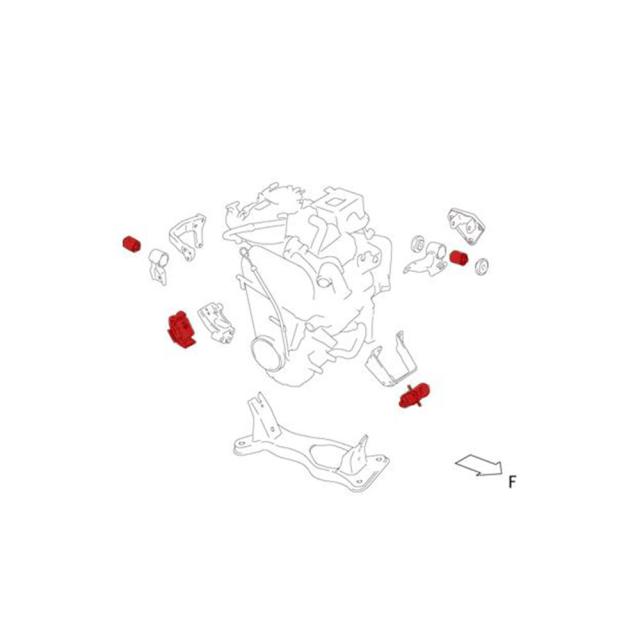 F