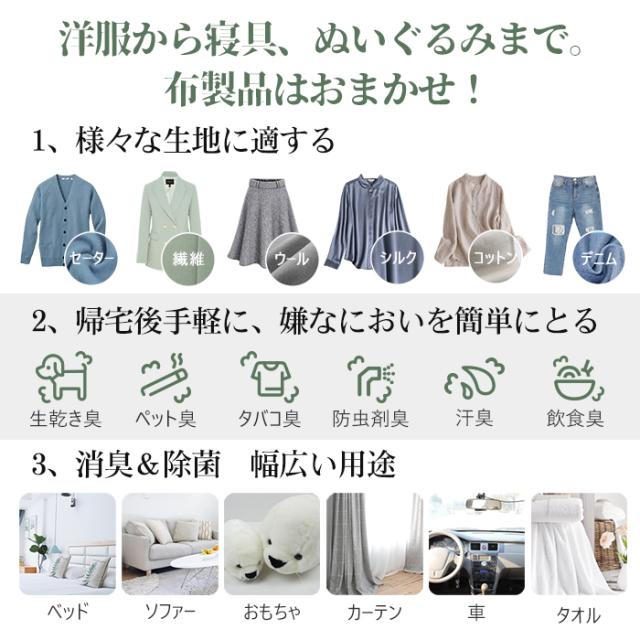 洋服から寝具、ぬいぐるみまで。
布製品はおまかせ！

1、様々な生地に適する

セーター
繊維
ウール
シルク
コットン
デニム

2、帰宅後手軽に、嫌なにおいを簡単にとる

生乾き臭
ペット臭
タバコ臭
防虫剤臭
汗臭
飲食臭

3、消臭＆除菌　幅広い用途

ベッド
ソファー
おもちゃ
カーテン
車
タオル