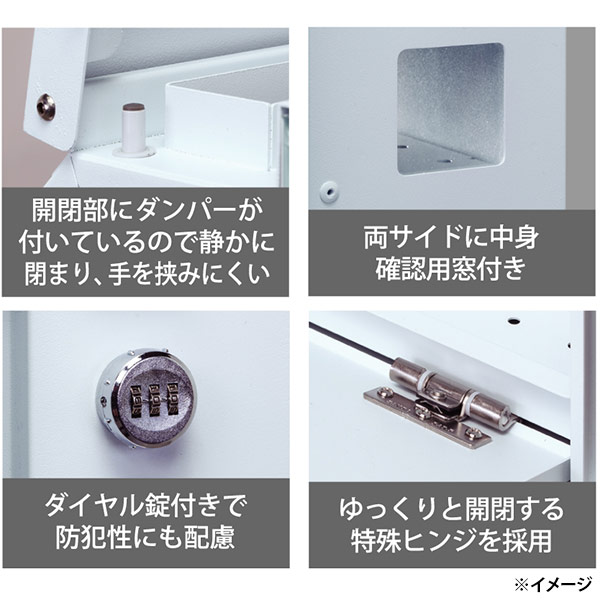 開閉部にダンパーが付いているので静かに閉まり、手を挟みにくい

両サイドに中身確認用窓付き

ダイヤル錠付きで防犯性にも配慮

ゆっくりと開閉する特殊ヒンジを採用

※イメージ