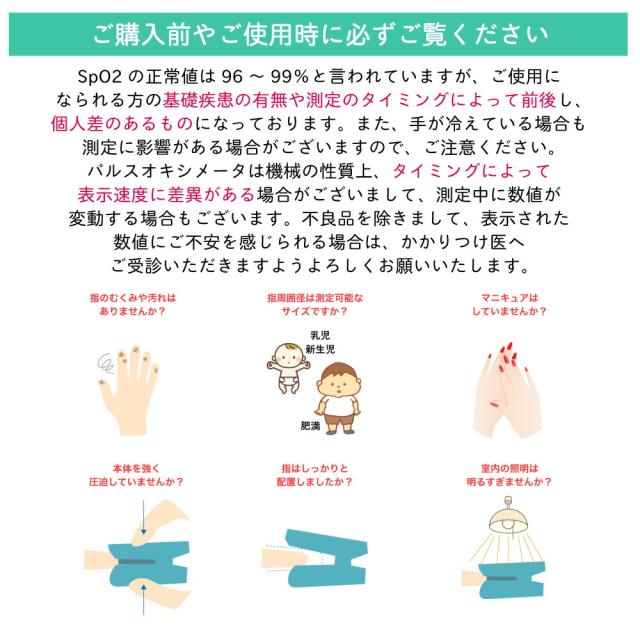 ご購入前やご使用時に必ずご覧ください

SpO2 の正常値は 96 ～ 99%と言われていますが、ご使用になられる方の基礎疾患の有無や測定のタイミングによって前後し、個人差のあるものになっております。また、手が冷えている場合も測定に影響がある場合がございますので、ご注意ください。パルスオキシメータは機械の性質上、タイミングによって表示速度に差異がある場合がございまして、測定中に数値が変動する場合もございます。不良品を除きまして、表示された数値にご不安を感じられる場合は、かかりつけ医へご受診いただきますようよろしくお願いいたします。

指のむくみや汚れはありませんか？

指周囲径は測定可能なサイズですか？

乳児
新生児
肥満

マニキュアはしていませんか？

本体を強く圧迫していませんか？

指はしっかりと配置しましたか？

室内の照明は明るすぎませんか？