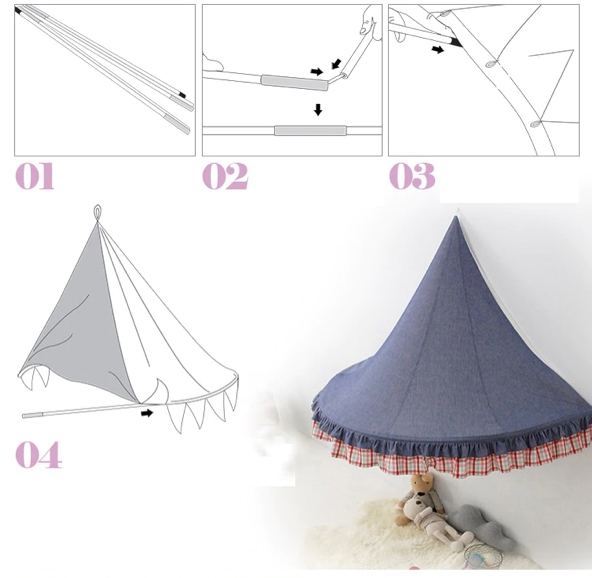 01

02

03

04