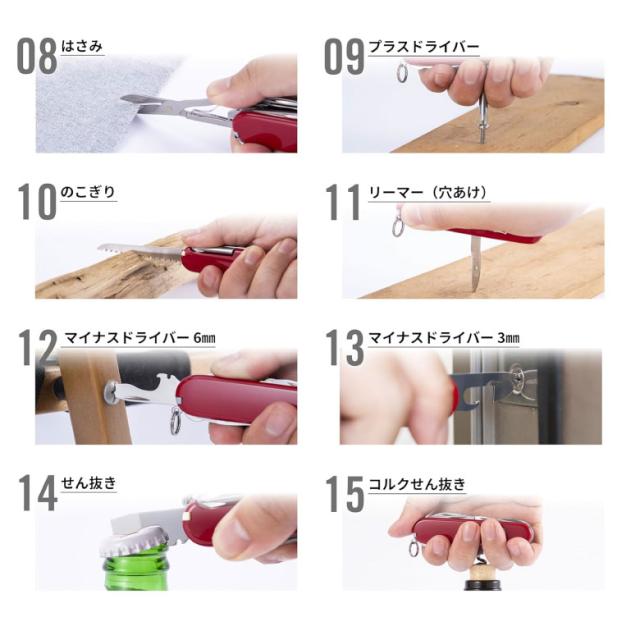 08 はさみ

09 プラスドライバー

10 のこぎり

11 リーマー（穴あけ）

12 マイナスドライバー 6㎜

13 マイナスドライバー 3㎜

14 せん抜き

15 コルクせん抜き