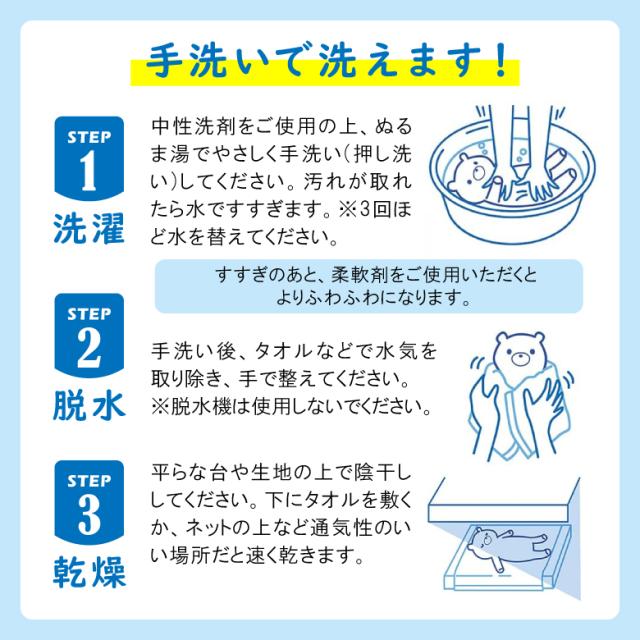 手洗いで洗えます!

STEP 1
洗濯

中性洗剤をご使用の上、ぬるま湯でやさしく手洗い(押し洗い)してください。汚れが取れたら水ですすぎます。※3回ほど水を替えてください。

すすぎのあと、柔軟剤をご使用いただくとよりふわふわになります。

STEP 2
脱水

手洗い後、タオルなどで水気を取り除き、手で整えてください。※脱水機は使用しないでください。

STEP 3
乾燥

平らな台や生地の上で陰干ししてください。下にタオルを敷くか、ネットの上など通気性のいい場所だと速く乾きます。