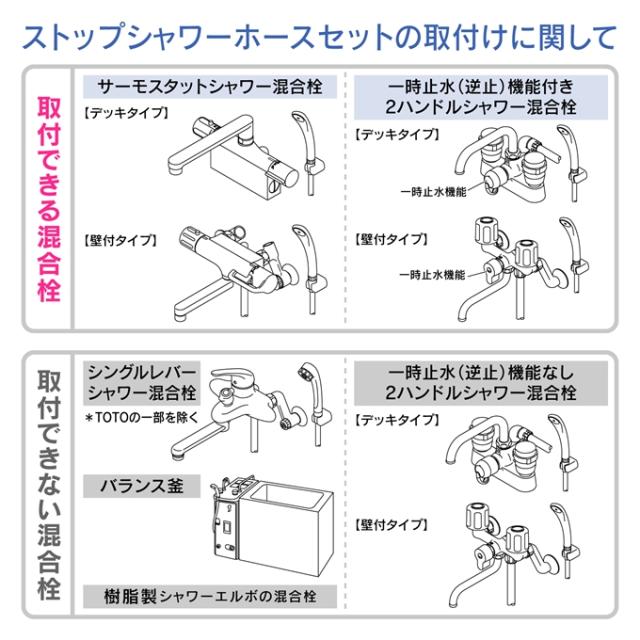 ストップシャワーホースセットの取付けに関して

取付できる混合栓

サーモスタットシャワー混合栓

【デッキタイプ】

【壁付タイプ】

一時止水(逆止)機能付き
2ハンドルシャワー混合栓

【デッキタイプ】

一時止水機能

【壁付タイプ】

一時止水機能

取付できない混合栓

シングルレバー
シャワー混合栓

＊TOTOの一部を除く

バランス釜

樹脂製シャワーエルボの混合栓

一時止水(逆止)機能なし
2ハンドルシャワー混合栓

【デッキタイプ】

【壁付タイプ】