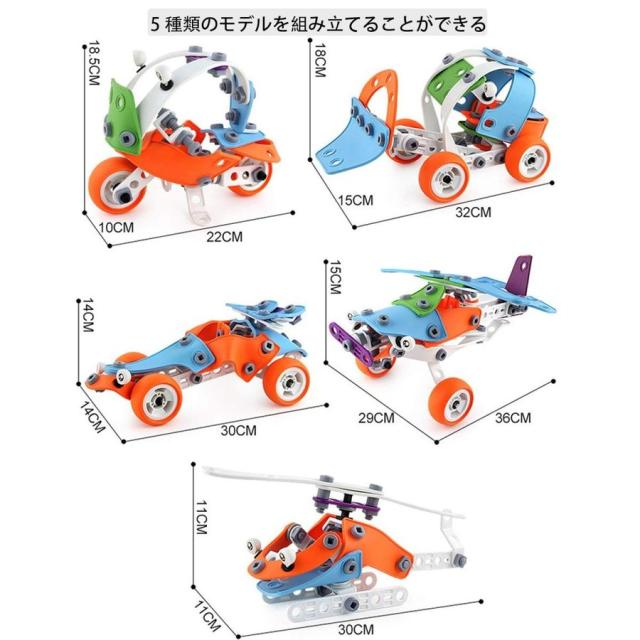 5 種類のモデルを組み立てることができる

18.5CM
10CM
22CM

18CM
15CM
32CM

14CM
14CM
30CM

15CM
29CM
36CM

11CM
11CM
30CM