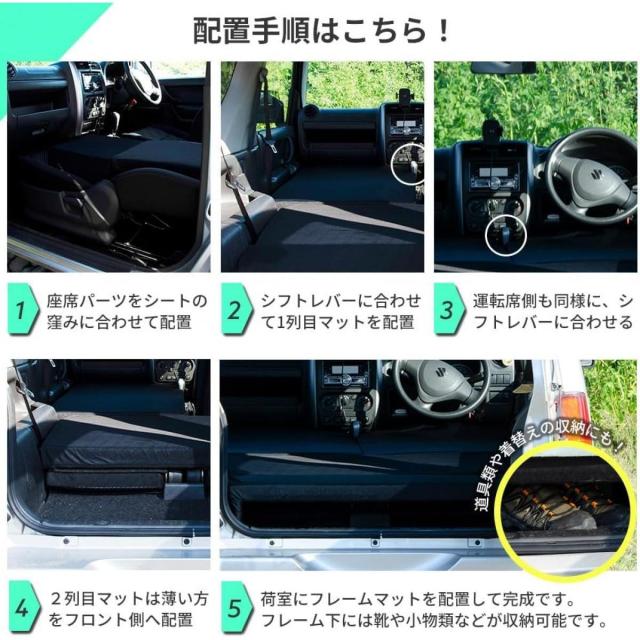 配置手順はこちら！

1 座席パーツをシートの窪みに合わせて配置

2 シフトレバーに合わせて1列目マットを配置

3 運転席側も同様に、シフトレバーに合わせる

道具類や着替えの収納にも！

4 ２列目マットは薄い方をフロント側へ配置

5 荷室にフレームマットを配置して完成です。フレーム下には靴や小物類などが収納可能です。