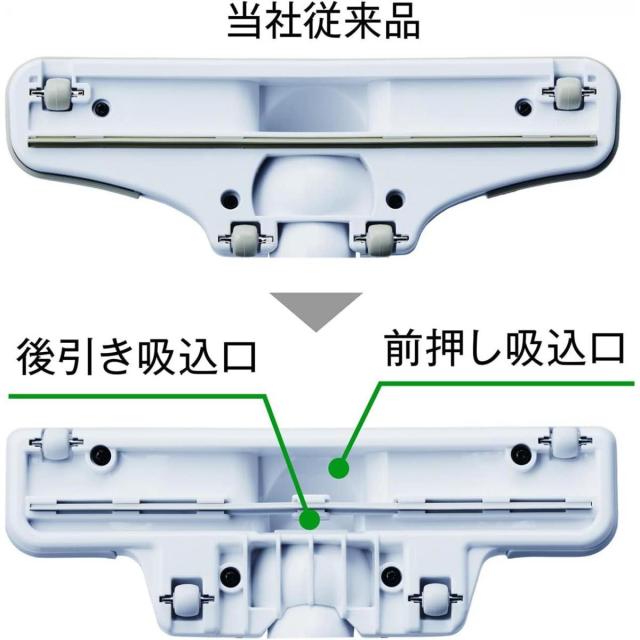 当社従来品

後引き吸込口

前押し吸込口