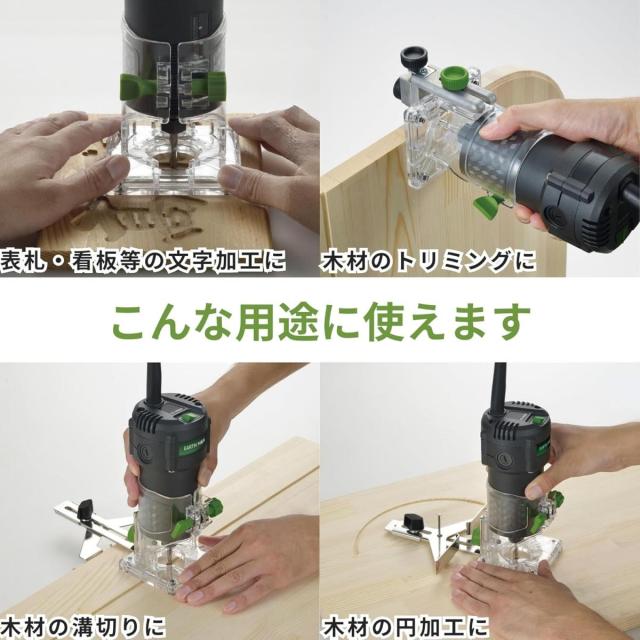 表札・看板等の文字加工に

木材のトリミングに

こんな用途に使えます

EARTH MAN

木材の溝切りに

木材の円加工に